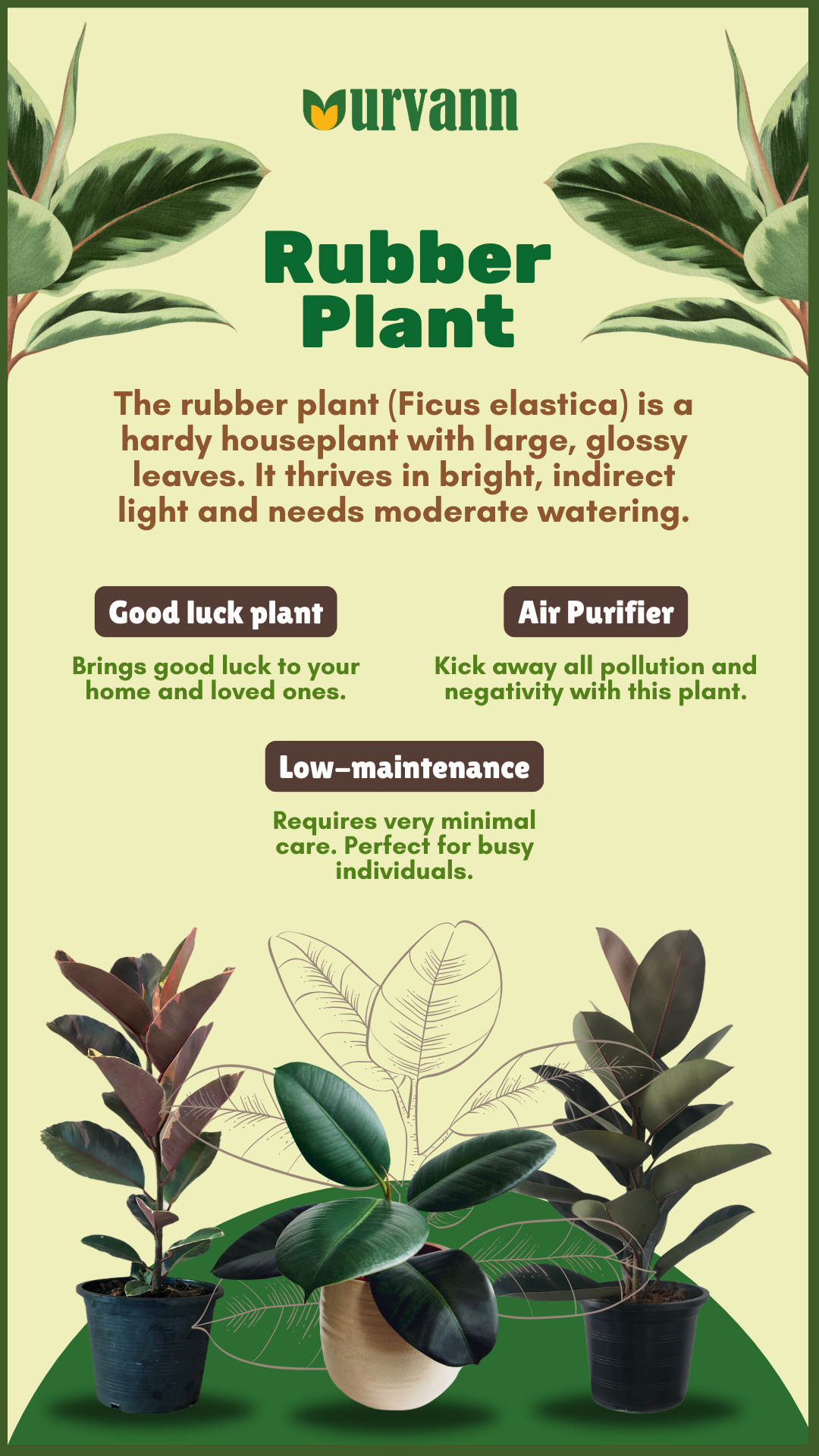 urvann

Rubber Plant

The rubber plant (Ficus elastica) is a hardy houseplant with large, glossy leaves. It thrives in bright, indirect light and needs moderate watering.

Good luck plant

Brings good luck to your home and loved ones.

Air Purifier

Kick away all pollution and negativity with this plant.

Low-maintenance

Requires very minimal care. Perfect for busy individuals.