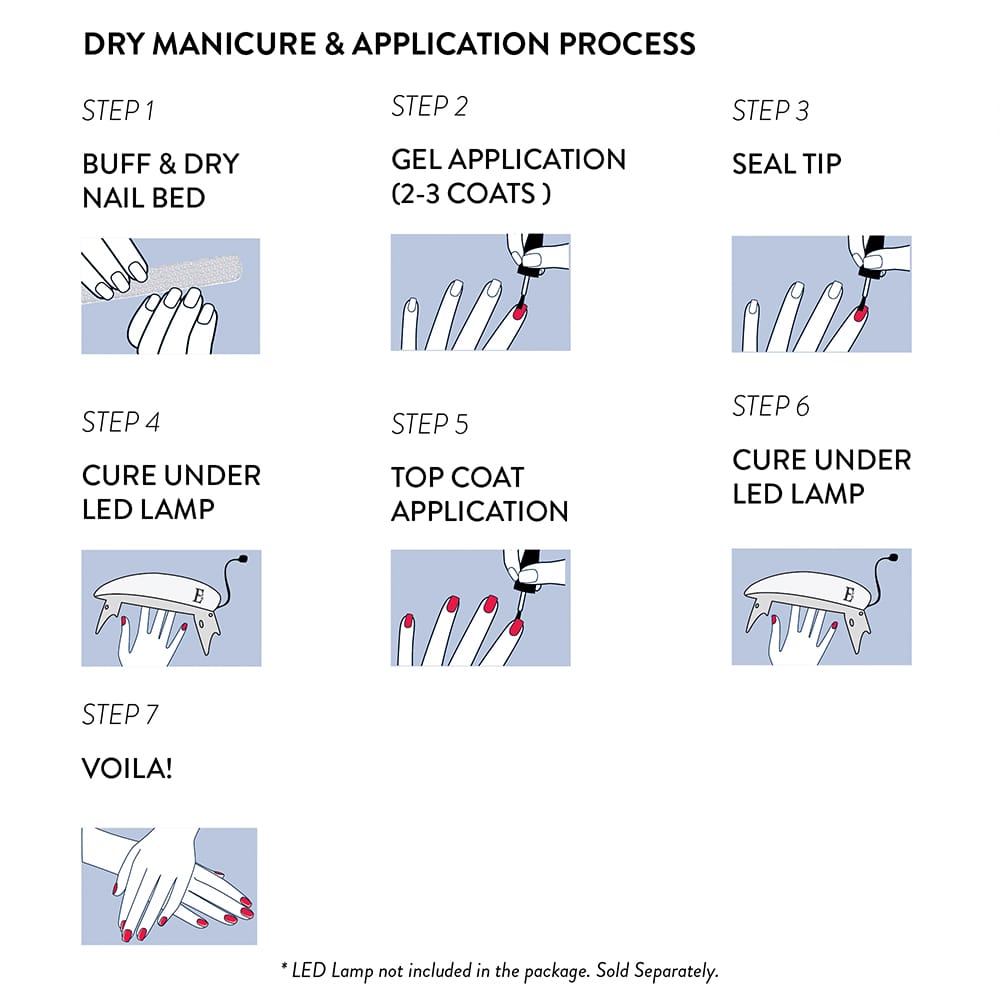 DRY MANICURE & APPLICATION PROCESS

STEP 1

BUFF & DRY NAIL BED

STEP 2

GEL APPLICATION (2-3 COATS )

STEP 3

SEAL TIP

STEP 4

CURE UNDER LED LAMP

E

STEP 5

TOP COAT APPLICATION

STEP 6

CURE UNDER LED LAMP

E

STEP 7

VOILA!

* LED Lamp not included in the package. Sold Separately.