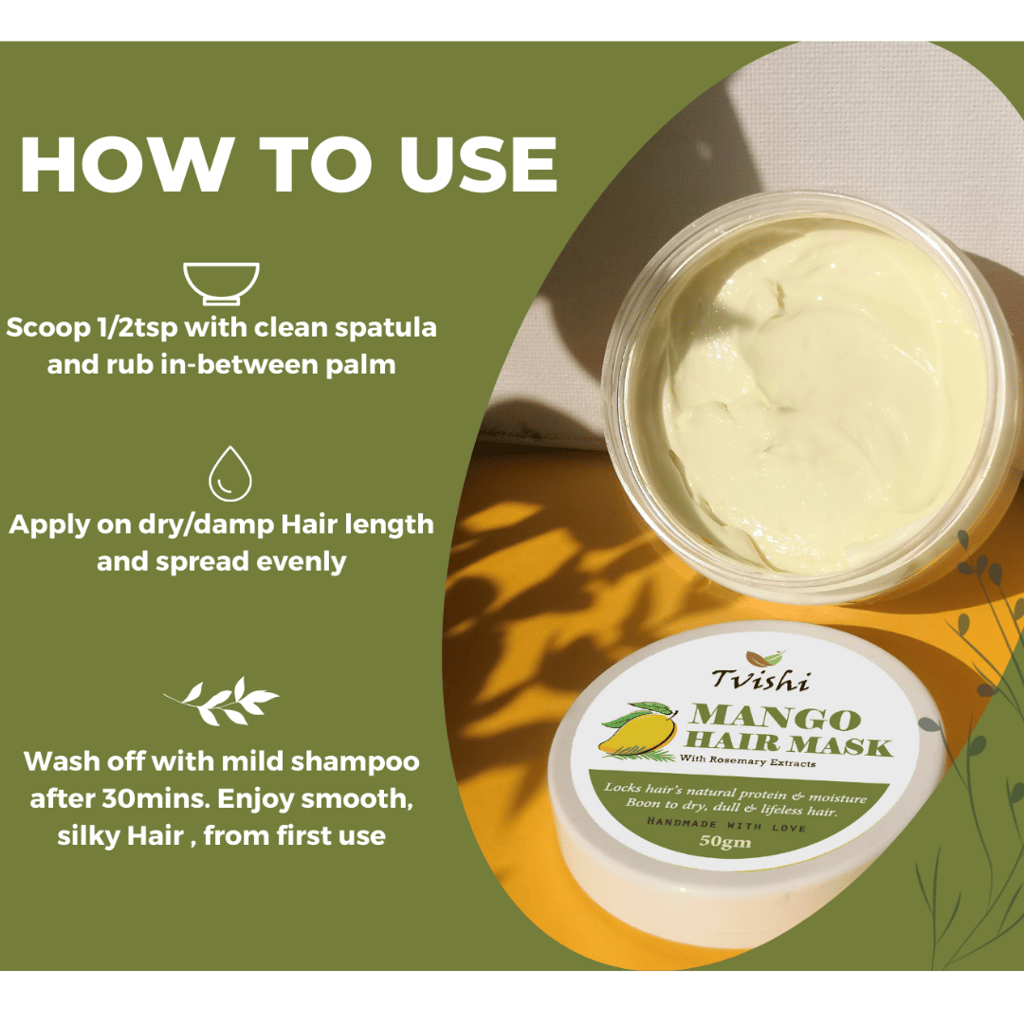 HOW TO USE

Scoop 1/2tsp with clean spatula and rub in-between palm

Apply on dry/damp Hair length and spread evenly

Wash off with mild shampoo after 30mins. Enjoy smooth, silky Hair , from first use

Tvishi

MANGO HAIR MASK

With Rosemary Extracts

Locks hair's natural protein & moisture
Boon to dry, dull & lifeless hair.

HANDMADE WITH LOVE

50gm