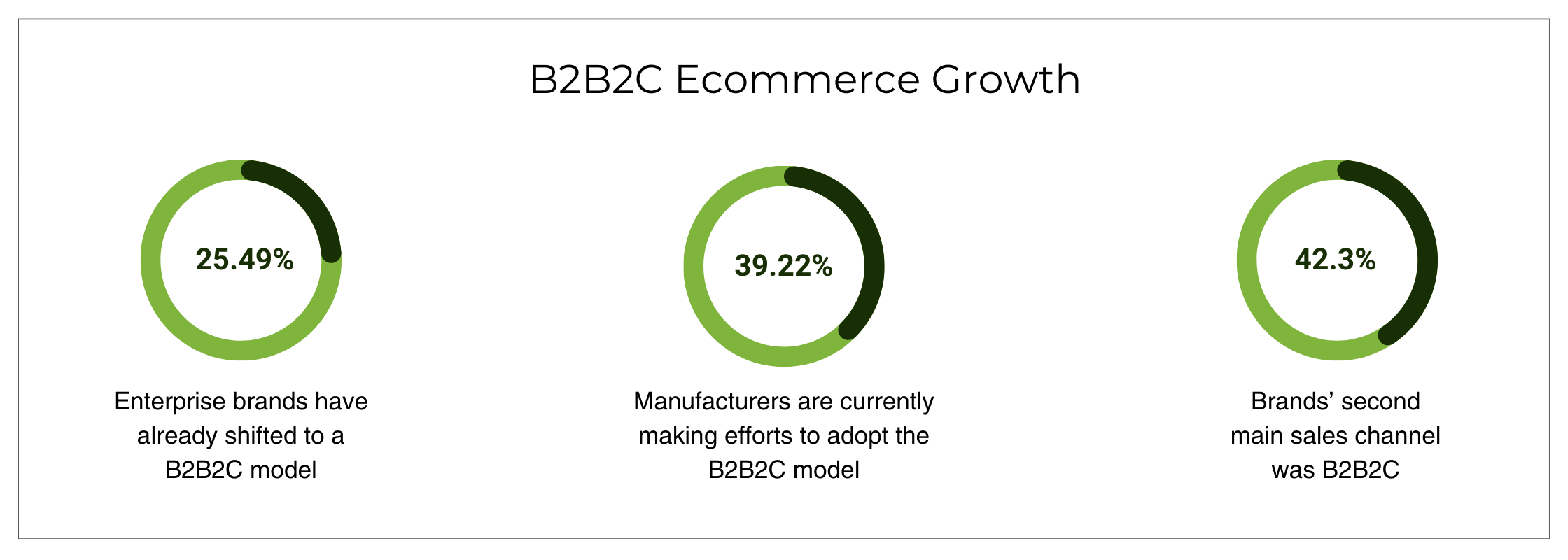 B2B2C Ecommerce Growth

25.49%

Enterprise brands have already shifted to a B2B2C model

39.22%

Manufacturers are currently making efforts to adopt the B2B2C model

42.3%

Brands’ second main sales channel was B2B2C