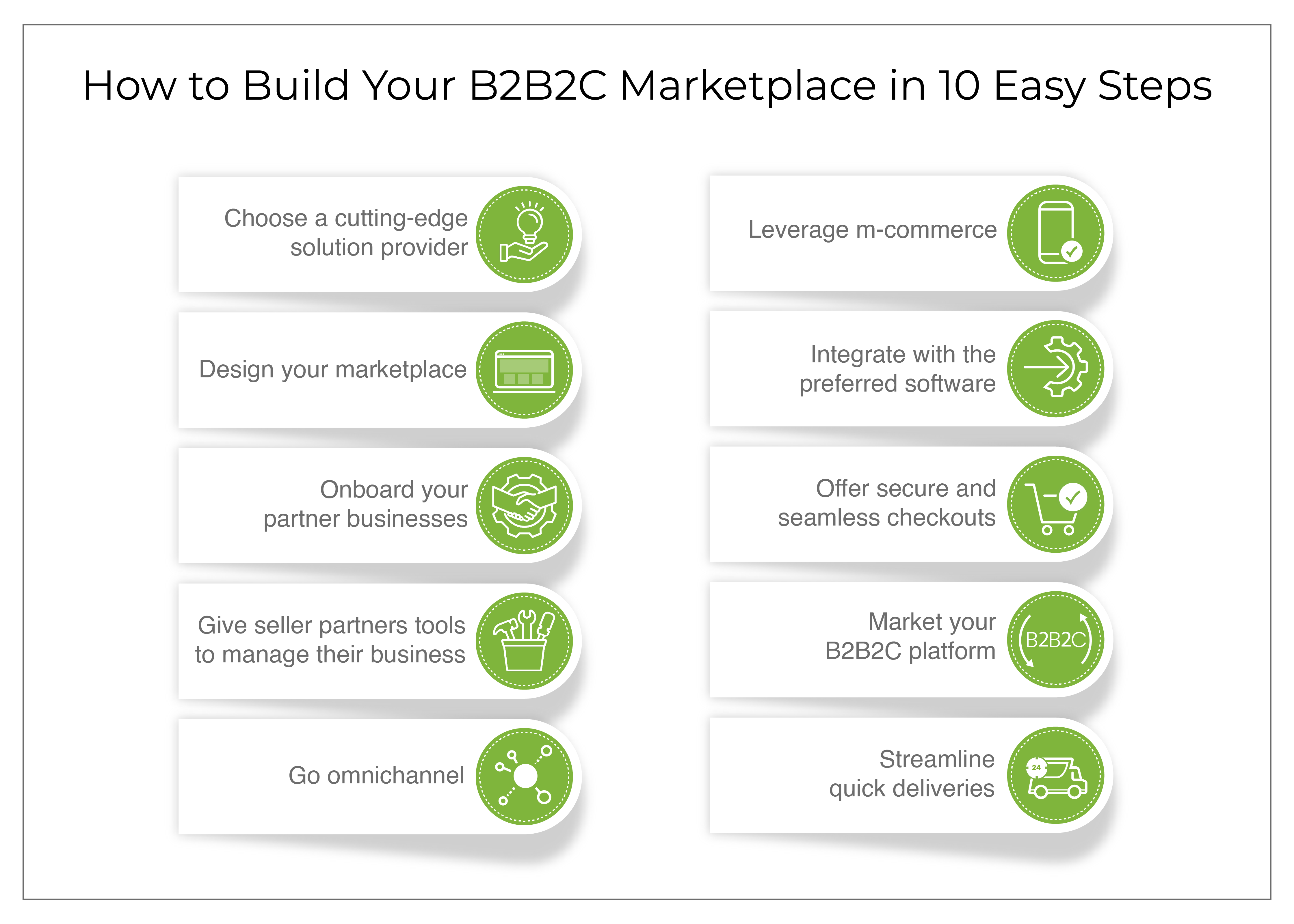 How to Build Your B2B2C Marketplace in 10 Easy Steps

Choose a cutting-edge solution provider

Design your marketplace

Onboard your partner businesses

Give seller partners tools to manage their business

Go omnichannel

Leverage m-commerce

Integrate with the preferred software

Offer secure and seamless checkouts

Market your B2B2C platform

B2B2C

Streamline quick deliveries

24