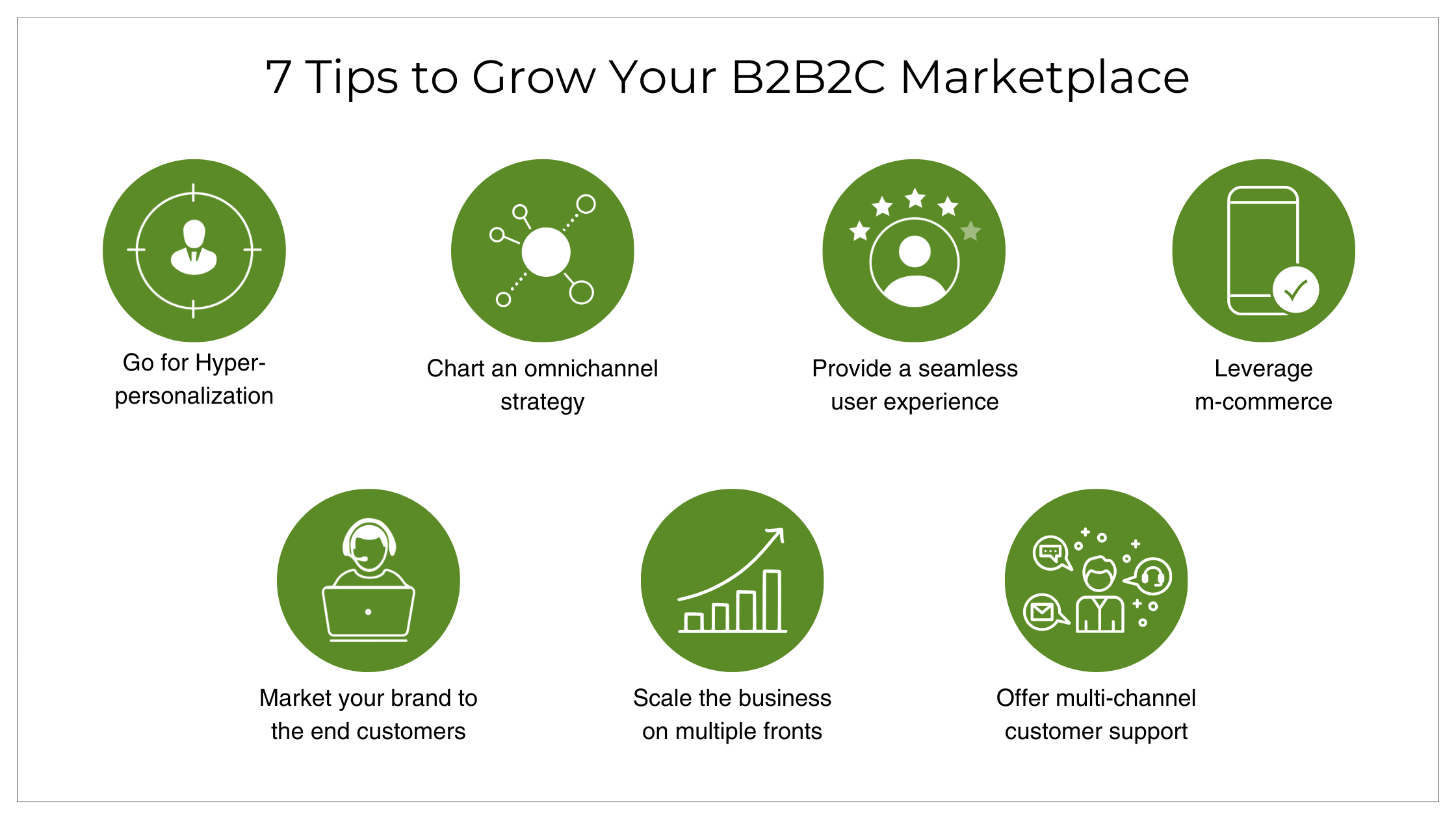 7 Tips to Grow Your B2B2C Marketplace

Go for Hyper-personalization

Chart an omnichannel strategy

Provide a seamless user experience

Leverage m-commerce

Market your brand to the end customers

Scale the business on multiple fronts

Offer multi-channel customer support